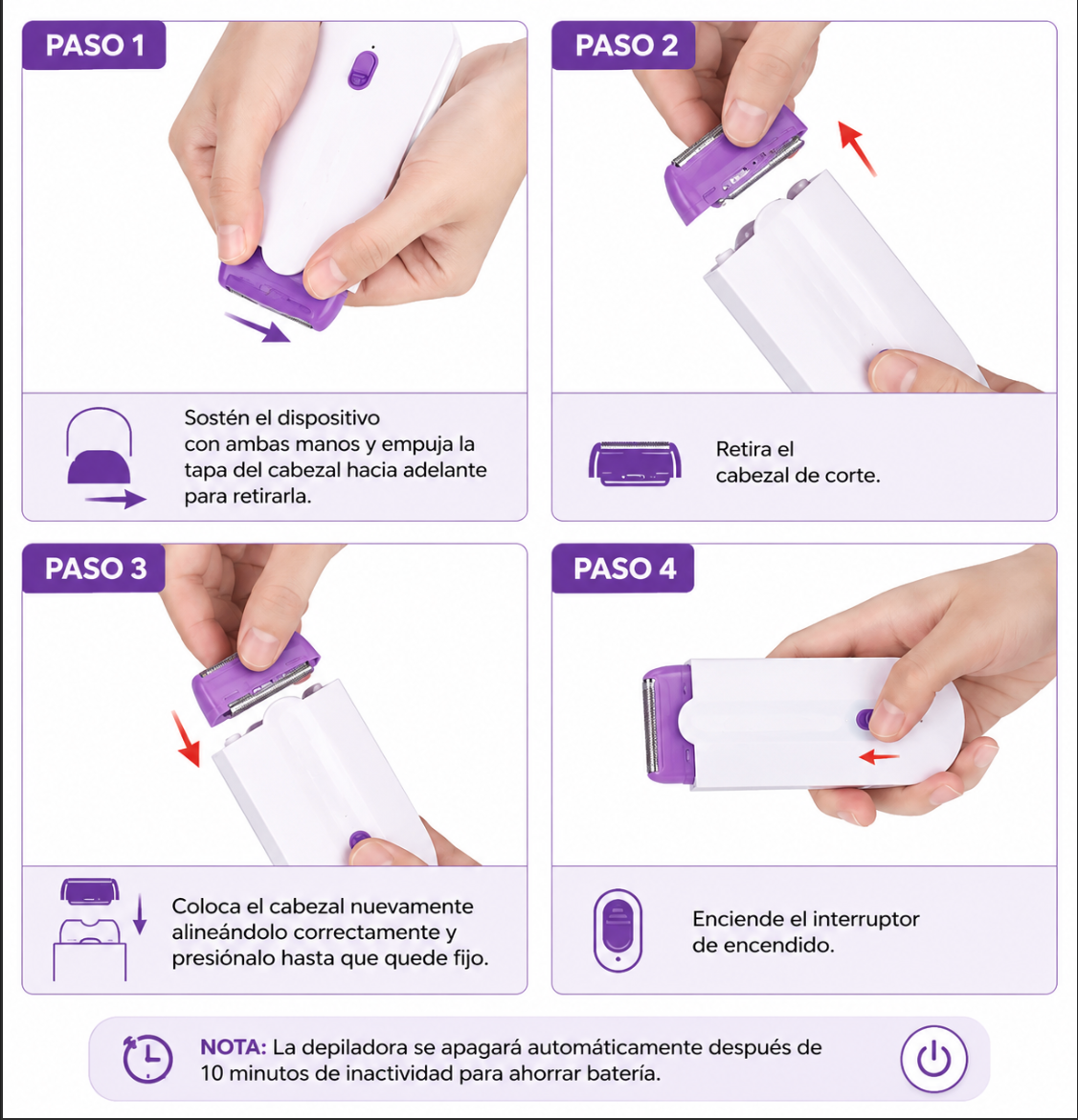 PASO 1

Sostén el dispositivo con ambas manos y empuja la tapa del cabezal hacia adelante para retirarla.

PASO 2

Retira el cabezal de corte.

PASO 3

Coloca el cabezal nuevamente alineándolo correctamente y presiónalo hasta que quede fijo.

PASO 4

Enciende el interruptor de encendido.

NOTA: La depiladora se apagará automáticamente después de 10 minutos de inactividad para ahorrar batería.